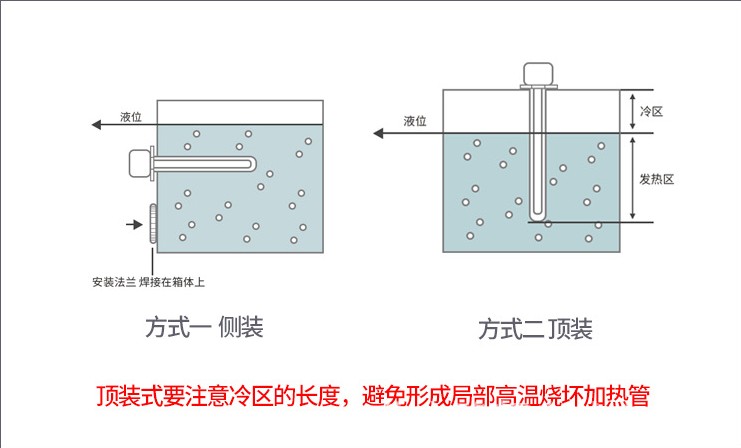 液位

安装法兰 焊接在箱体上

方式一 侧装

液位

冷区

发热区

方式二 顶装

顶装式要注意冷区的长度，避免形成局部高温烧坏加热管